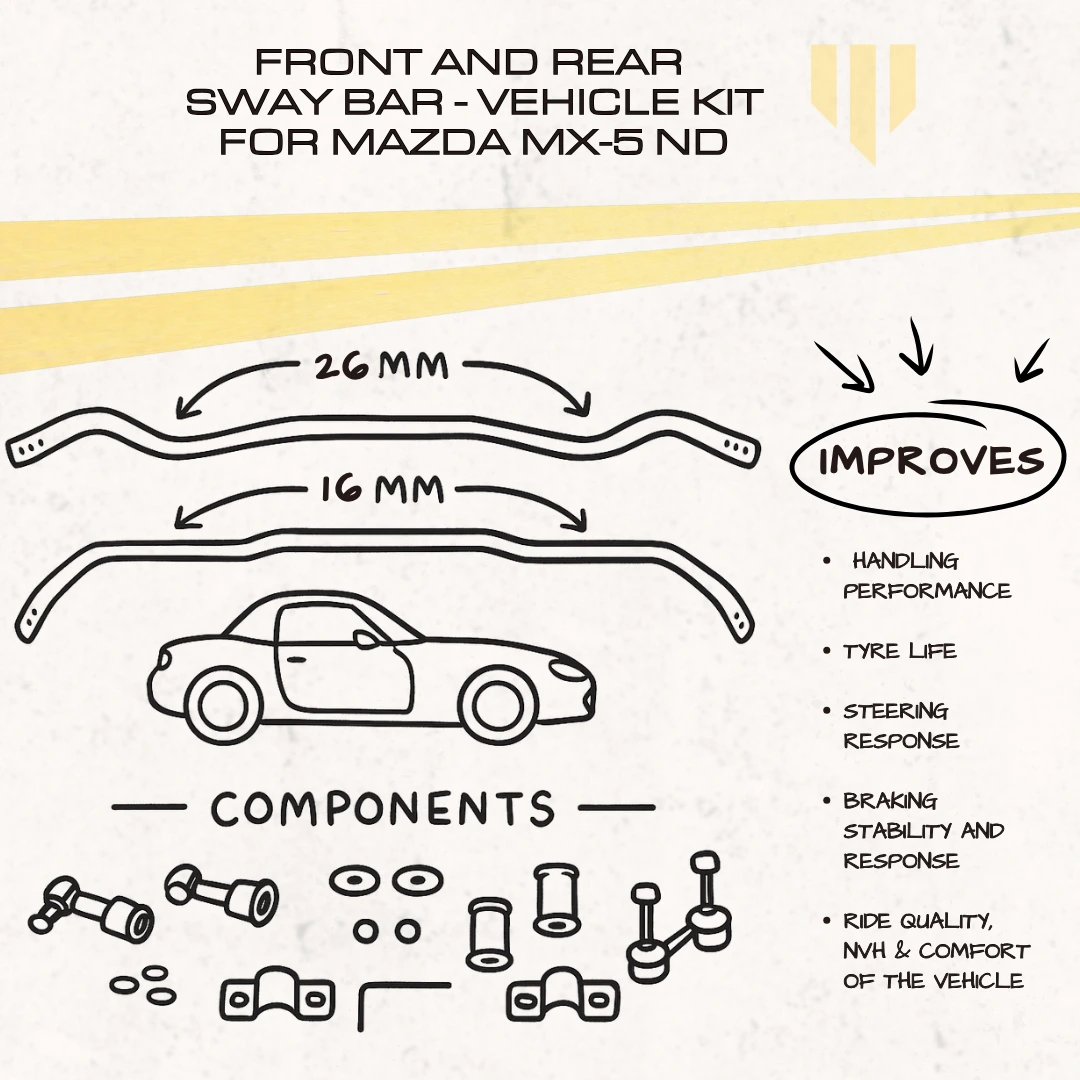 FRONT AND REAR SWAY BAR - VEHICLE KIT FOR MAZDA MX-5 ND

26MM

16MM

IMPROVES

• HANDLING PERFORMANCE

• TYRE LIFE

• STEERING RESPONSE

• BRAKING STABILITY AND RESPONSE

• RIDE QUALITY, NVH & COMFORT OF THE VEHICLE

COMPONENTS